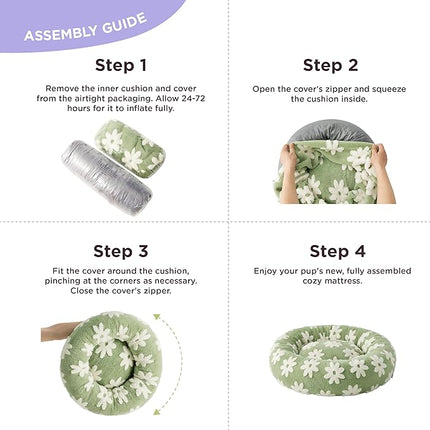 ASSEMBLY GUIDE

Step 1

Remove the inner cushion and cover from the airtight packaging. Allow 24-72 hours for it to inflate fully.

Step 2

Open the cover's zipper and squeeze the cushion inside.

Step 3

Fit the cover around the cushion, pinching at the corners as necessary. Close the cover's zipper.

Step 4

Enjoy your pup's new, fully assembled cozy mattress.