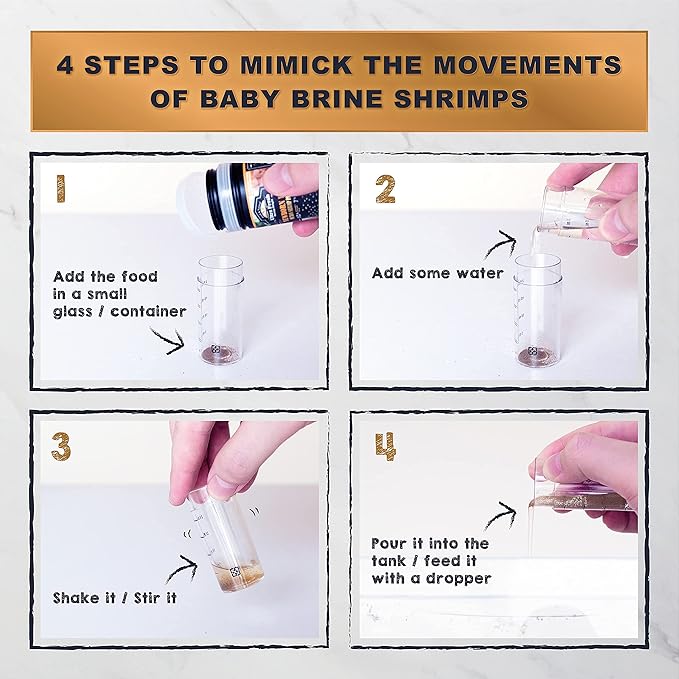 4 STEPS TO MIMICK THE MOVEMENTS OF BABY BRINE SHRIMPS

1

Add the food in a small glass / container

2

Add some water

3

Shake it / Stir it

4

Pour it into the tank / feed it with a dropper