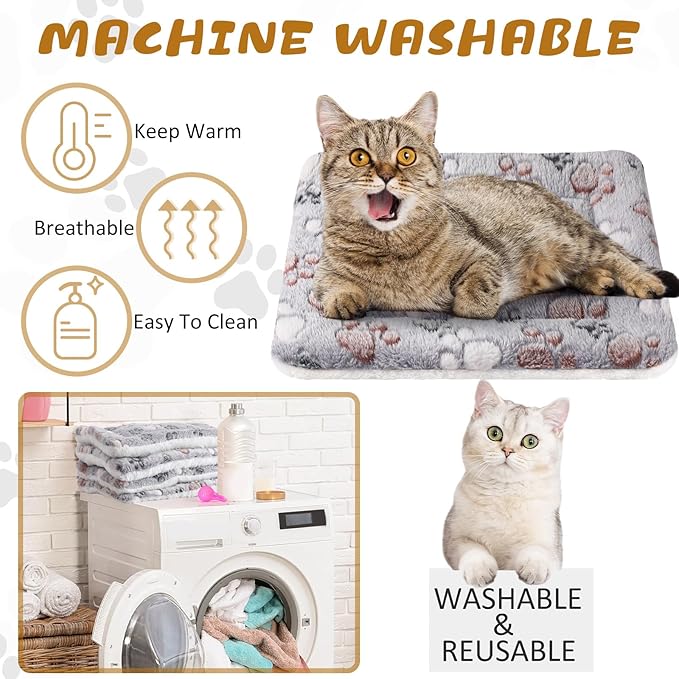 MACHINE WASHABLE

Keep Warm

Breathable

Easy To Clean

WASHABLE
&
REUSABLE