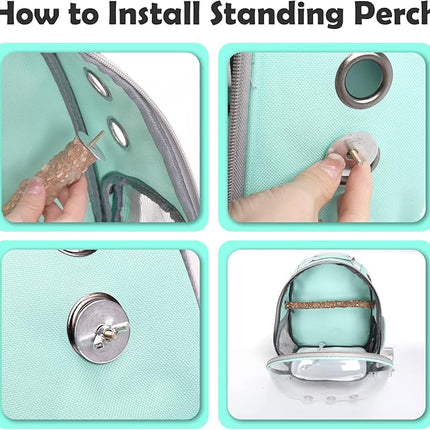 How to Install Standing Perch