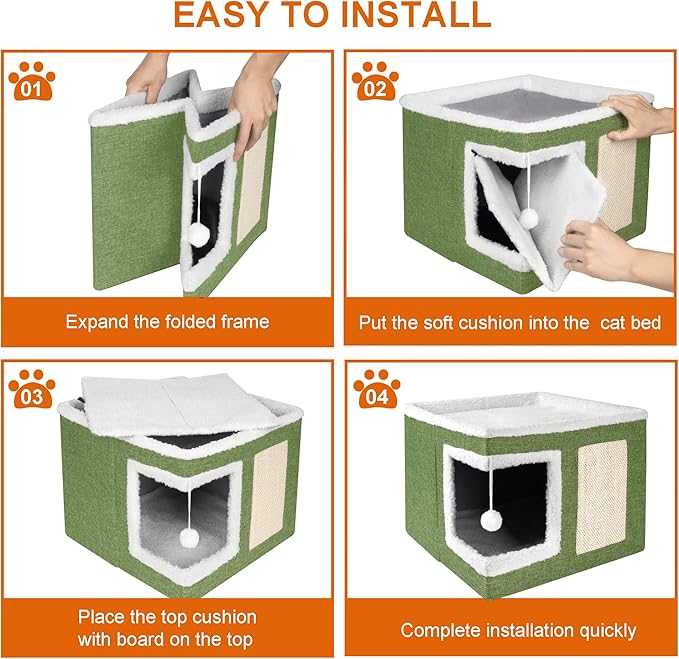 EASY TO INSTALL

01

Expand the folded frame

02

Put the soft cushion into the cat bed

03

Place the top cushion with board on the top

04

Complete installation quickly