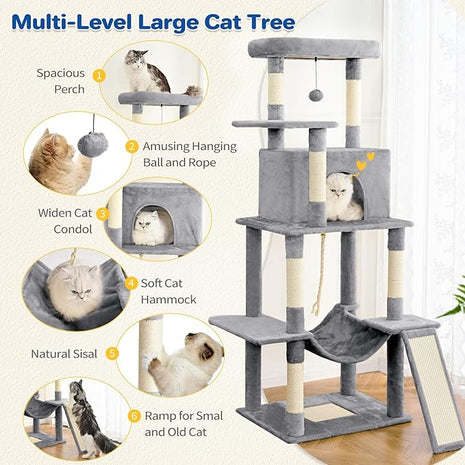 Multi-Level Large Cat Tree

Spacious Perch 1

2 Amusing Hanging Ball and Rope

Widen Cat Condol 3

4 Soft Cat Hammock

Natural Sisal 5

6 Ramp for Smal and Old Cat