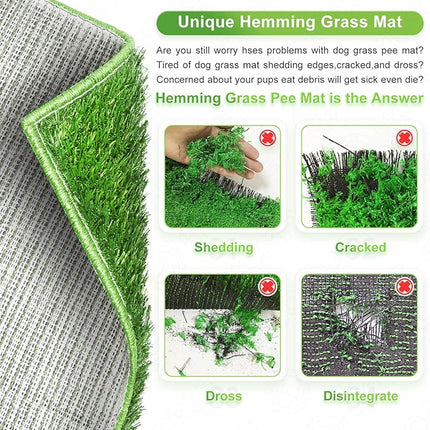 Unique Hemming Grass Mat

Are you still worry hses problems with dog grass pee mat?
Tired of dog grass mat shedding edges,cracked,and dross?
Concerned about your pups eat debris will get sick even die?

Hemming Grass Pee Mat is the Answer

Shedding

Cracked

Dross

Disintegrate