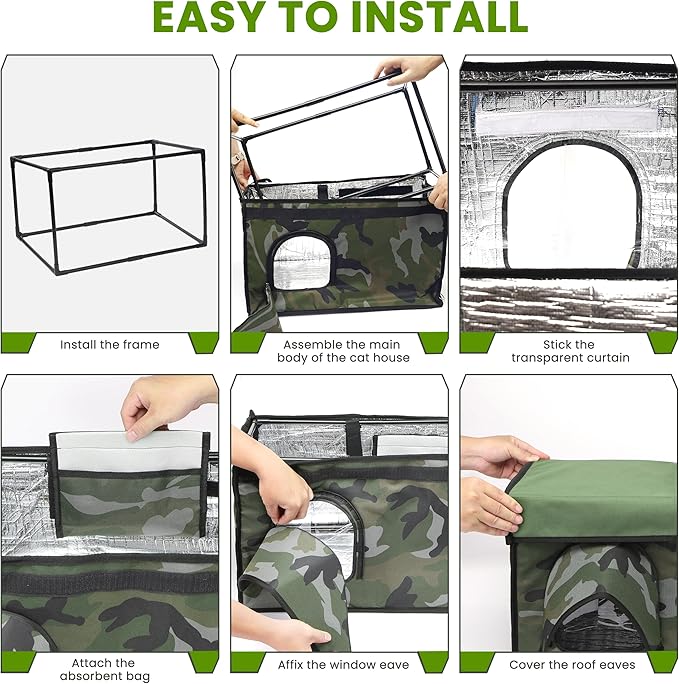 EASY TO INSTALL

Install the frame

Assemble the main body of the cat house

Stick the transparent curtain

Attach the absorbent bag

Affix the window eave

Cover the roof eaves