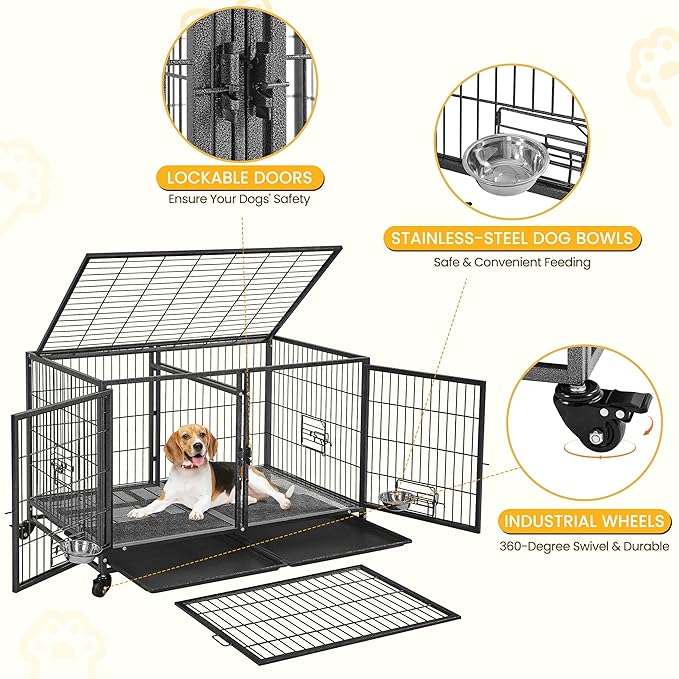 LOCKABLE DOORS
Ensure Your Dogs' Safety

STAINLESS-STEEL DOG BOWLS
Safe & Convenient Feeding

INDUSTRIAL WHEELS
360-Degree Swivel & Durable