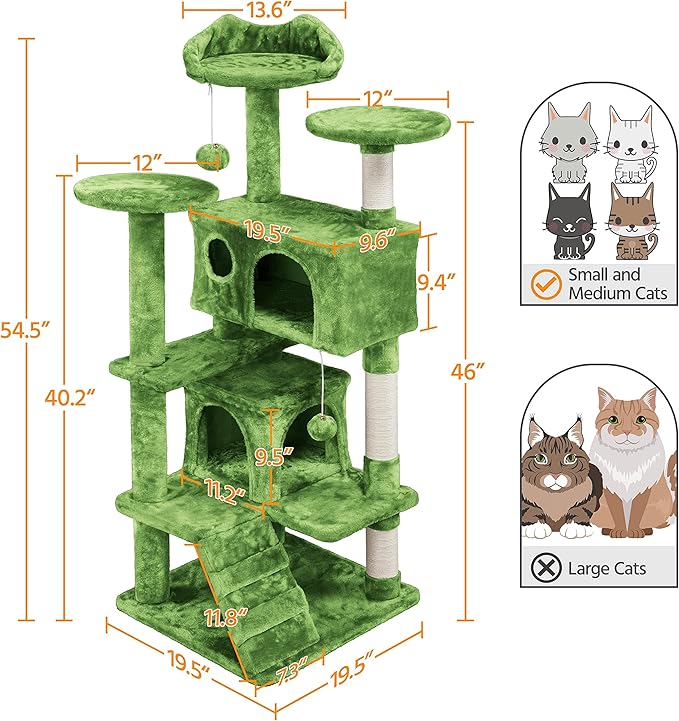 13.6″

12″

12″

19.5″

9.6″

9.4″

54.5″

40.2″

46″

9.5″

11.2″

11.8″

19.5″

7.3″

19.5″

Small and Medium Cats

Large Cats