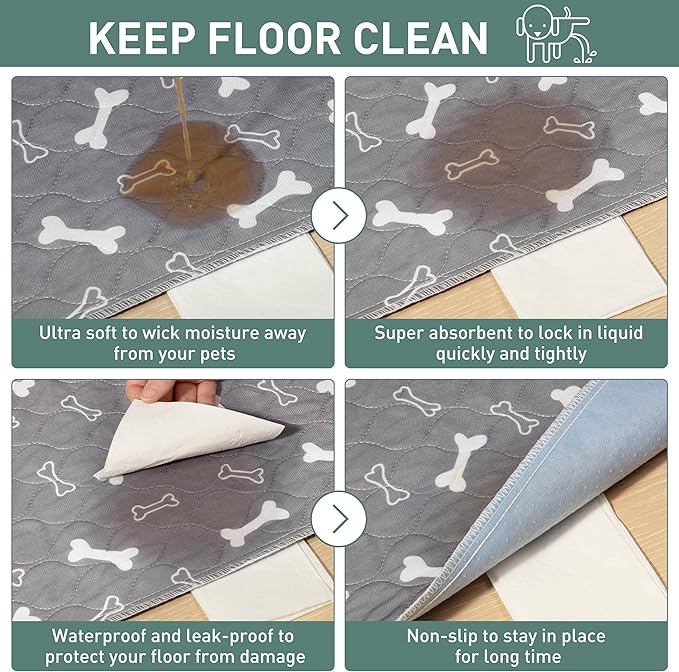 KEEP FLOOR CLEAN

Ultra soft to wick moisture away from your pets

Super absorbent to lock in liquid quickly and tightly

Waterproof and leak-proof to protect your floor from damage

Non-slip to stay in place for long time