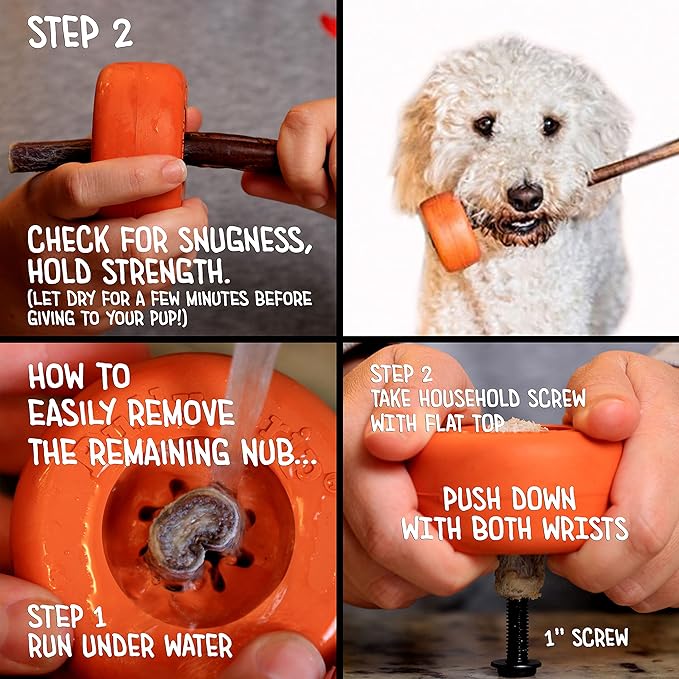 STEP 2

CHECK FOR SNUGNESS, HOLD STRENGTH.
(LET DRY FOR A FEW MINUTES BEFORE GIVING TO YOUR PUP!)

HOW TO EASILY REMOVE THE REMAINING NUB...

STEP 1
RUN UNDER WATER

STEP 2
TAKE HOUSEHOLD SCREW WITH FLAT TOP

PUSH DOWN WITH BOTH WRISTS

1" SCREW