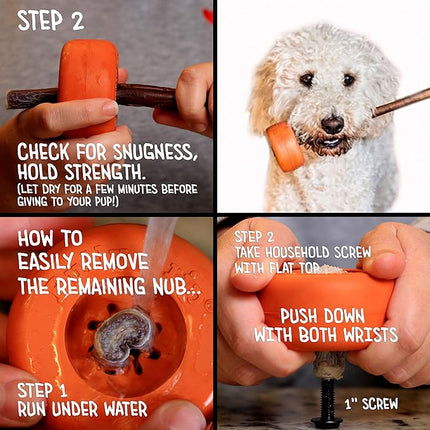 STEP 2

CHECK FOR SNUGNESS, HOLD STRENGTH.
(LET DRY FOR A FEW MINUTES BEFORE GIVING TO YOUR PUP!)

HOW TO EASILY REMOVE THE REMAINING NUB...

STEP 1
RUN UNDER WATER

STEP 2
TAKE HOUSEHOLD SCREW WITH FLAT TOP

PUSH DOWN WITH BOTH WRISTS

1" SCREW